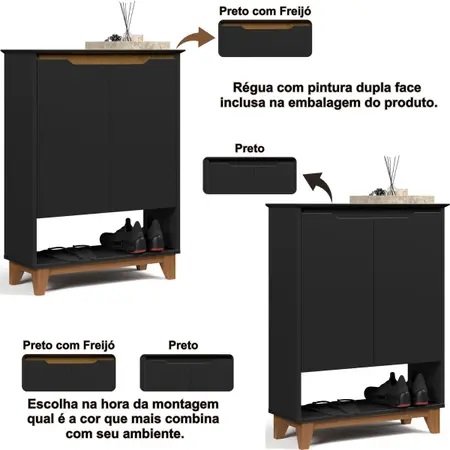 Preto com Freijó

Régua com pintura dupla face inclusa na embalagem do produto.

Preto

Preto com Freijó

Preto

Escolha na hora da montagem qual é a cor que mais combina com seu ambiente.