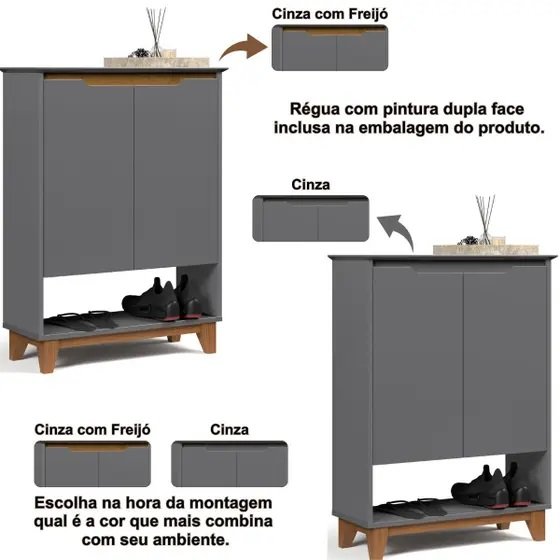 Cinza com Freijó

Régua com pintura dupla face inclusa na embalagem do produto.

Cinza

Cinza com Freijó

Cinza

Escolha na hora da montagem qual é a cor que mais combina com seu ambiente.