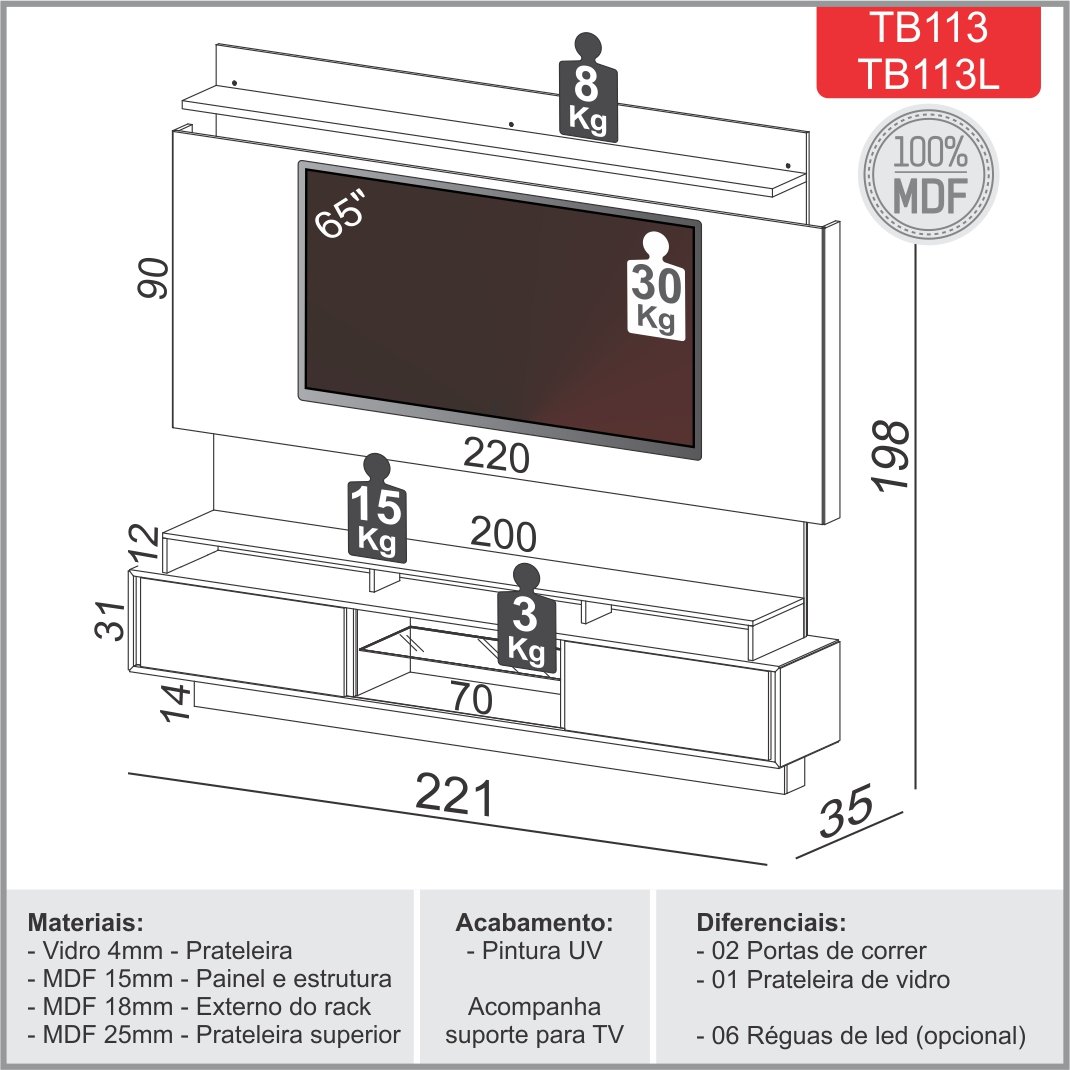 TB113
TB113L

100%
MDF

8 Kg

65"

30 Kg

90

220

198

15 Kg

200

12

3 Kg

31

70

14

221

35

Materiais:
- Vidro 4mm - Prateleira
- MDF 15mm - Painel e estrutura
- MDF 18mm - Externo do rack
- MDF 25mm - Prateleira superior

Acabamento:
- Pintura UV

Acompanha suporte para TV

Diferenciais:
- 02 Portas de correr
- 01 Prateleira de vidro

- 06 Réguas de led (opcional)